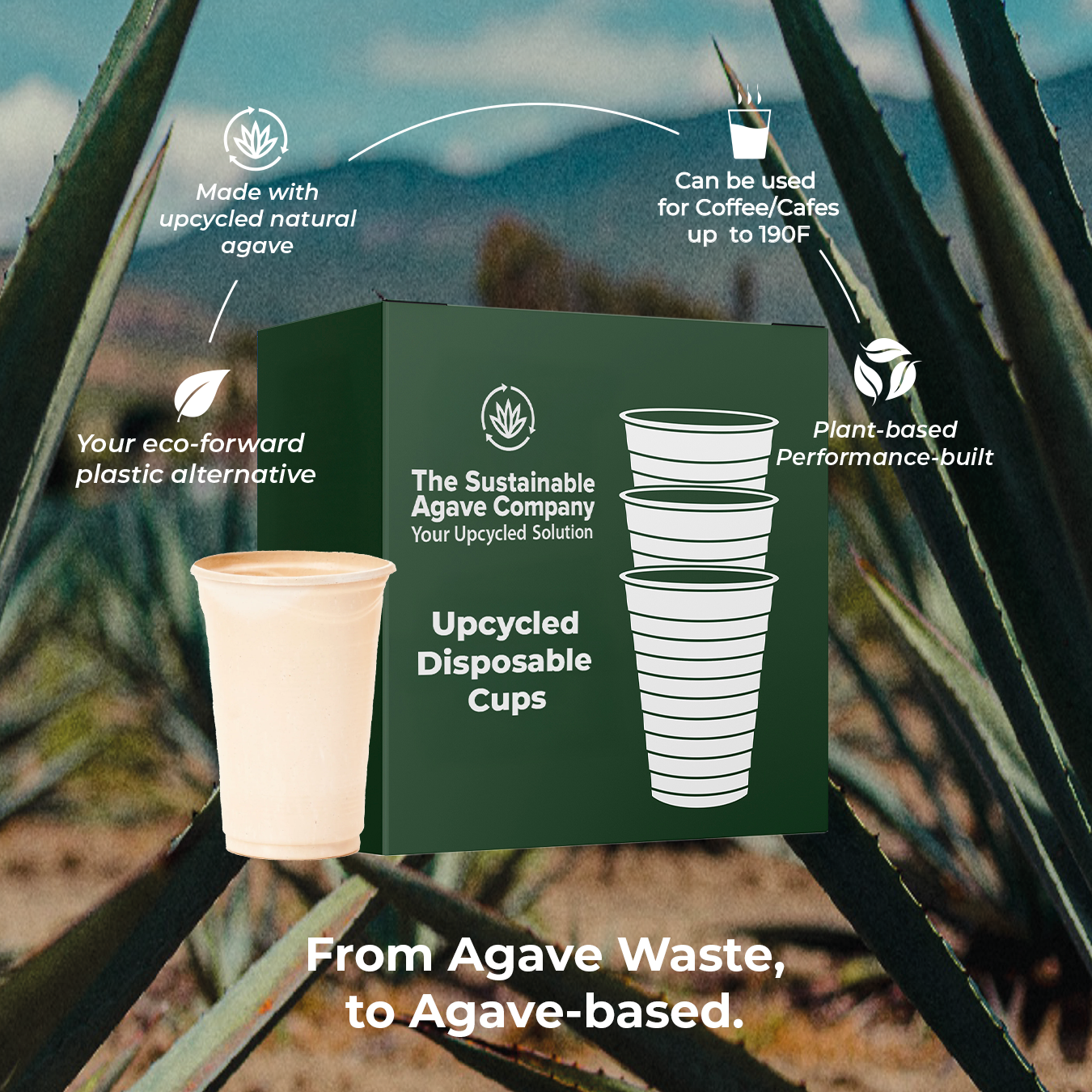 Made with upcycled natural agave

Can be used for Coffee/Cafes up  to 190F

Your eco-forward plastic alternative

Plant-based Performance-built

The Sustainable Agave Company
Your Upcycled Solution

Upcycled Disposable Cups

From Agave Waste, to Agave-based.